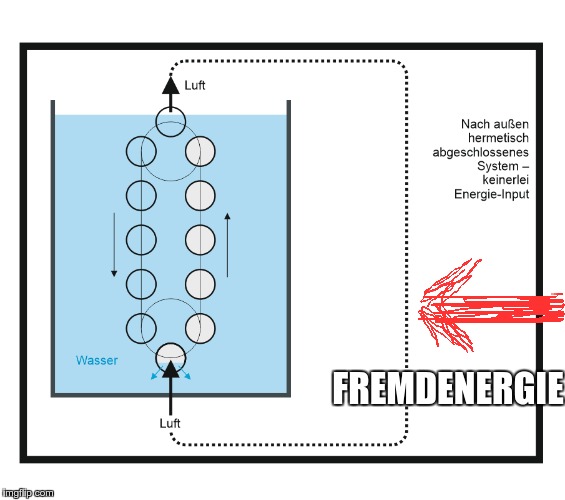 Luft

Nach außen hermetisch abgeschlossenes System – keinerlei Energie-Input

Wasser

FREMDENERGIE

Luft

imgflip.com