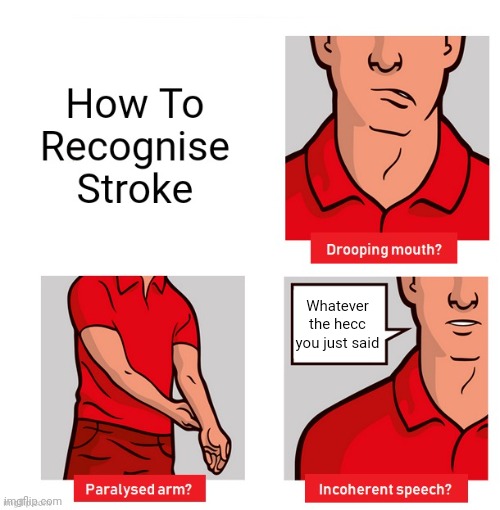 How To Recognise Stroke

Drooping mouth?

Paralysed arm?

Whatever the hecc you just said

Incoherent speech?

imgflip.com