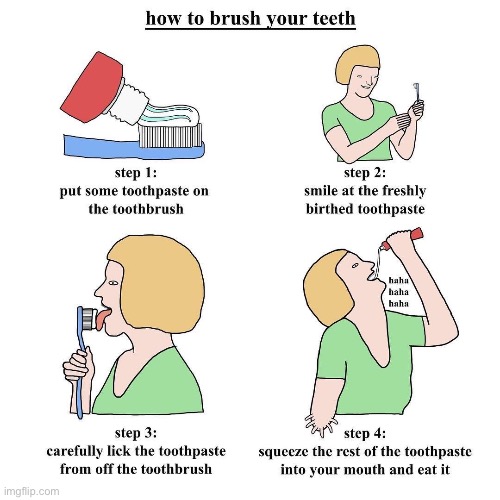 how to brush your teeth

step 1:
put some toothpaste on the toothbrush

step 2:
smile at the freshly birthed toothpaste

step 3:
carefully lick the toothpaste from off the toothbrush

haha
haha
haha

step 4:
squeeze the rest of the toothpaste into your mouth and eat it

imgflip.com