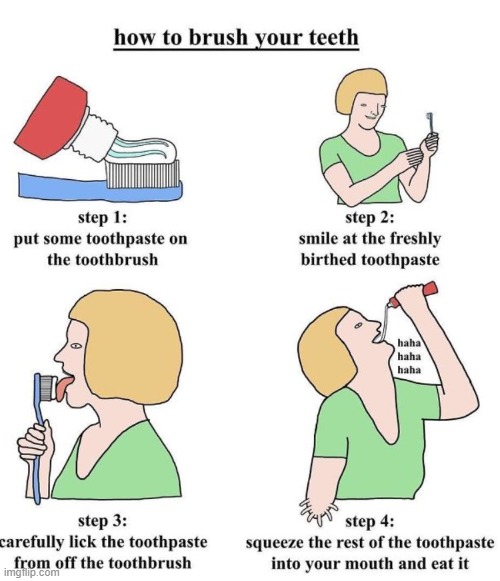 how to brush your teeth

step 1:
put some toothpaste on the toothbrush

step 2:
smile at the freshly birthed toothpaste

step 3:
carefully lick the toothpaste from off the toothbrush

haha
haha
haha

step 4:
squeeze the rest of the toothpaste into your mouth and eat it

imgflip.com