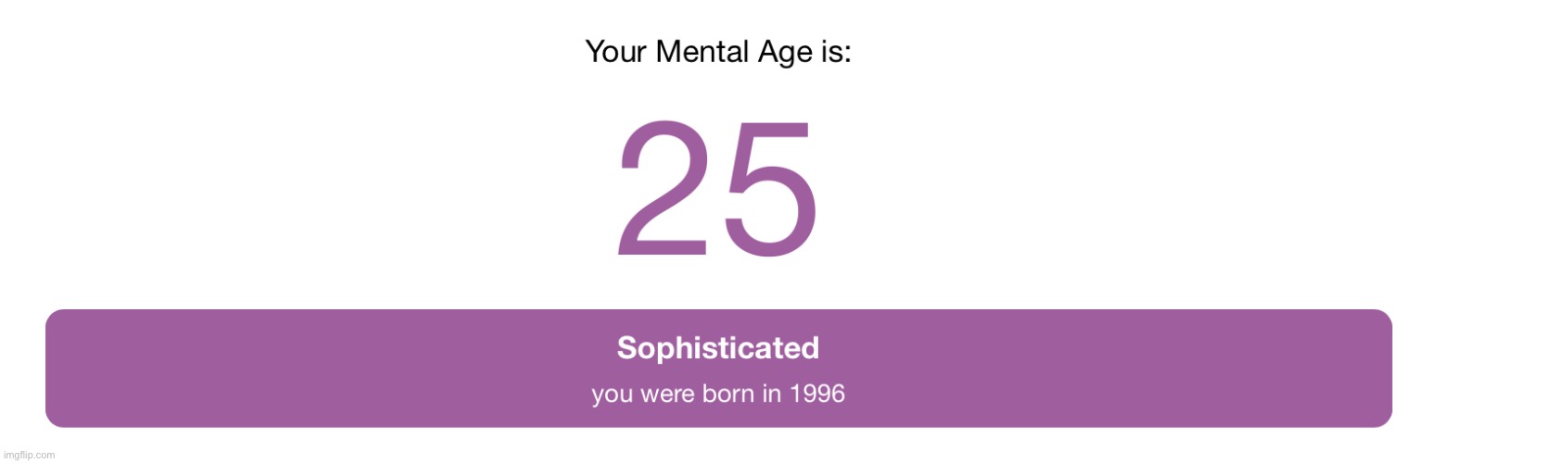 Your Mental Age is:

25

Sophisticated

you were born in 1996

imgflip.com