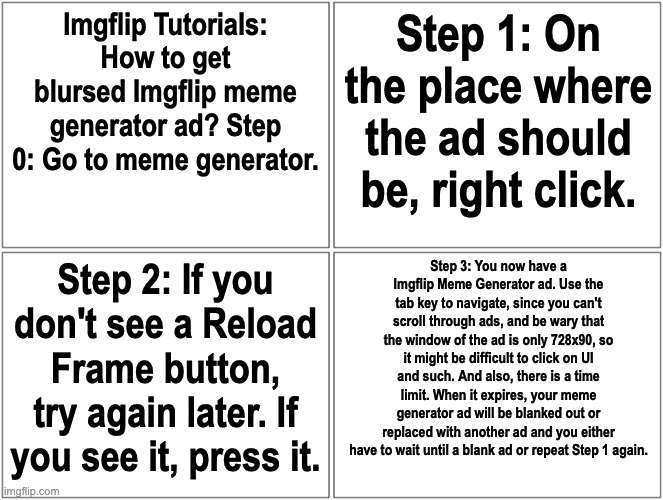 Imgflip Tutorials: How to get blursed Imgflip meme generator ad? Step 0: Go to meme generator.

Step 1: On the place where the ad should be, right click.

Step 2: If you don't see a Reload Frame button, try again later. If you see it, press it.

Step 3: You now have a Imgflip Meme Generator ad. Use the tab key to navigate, since you can't scroll through ads, and be wary that the window of the ad is only 728x90, so it might be difficult to click on UI and such. And also, there is a time limit. When it expires, your meme generator ad will be blanked out or replaced with another ad and you either have to wait until a blank ad or repeat Step 1 again.

imgflip.com