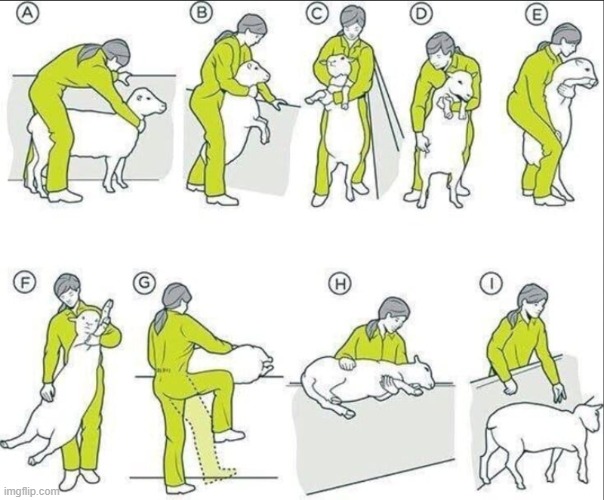 A B C D E

F G H I

imgflip.com