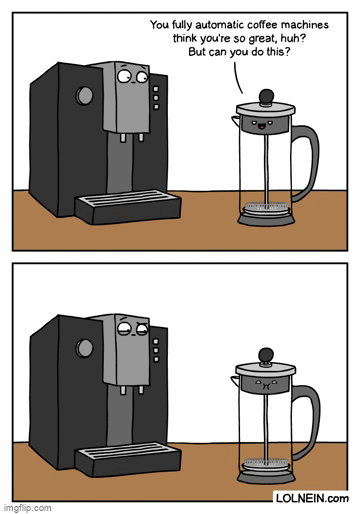 You fully automatic coffee machines think you're so great, huh? But can you do this?

LOLNEIN.com

imgflip.com