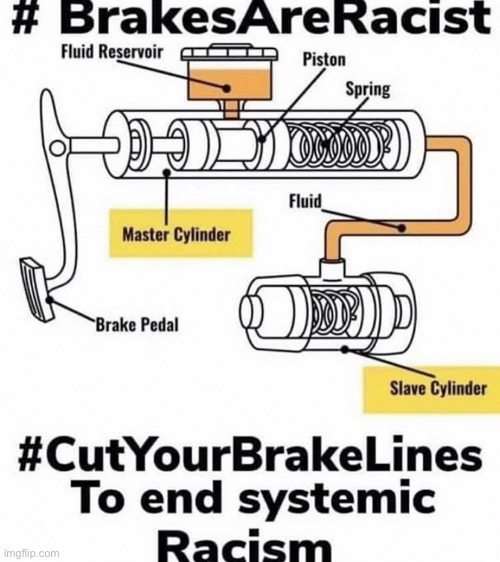 # BrakesAreRacist

Fluid Reservoir
Piston
Spring
Fluid
Master Cylinder
Brake Pedal
Slave Cylinder

#CutYourBrakeLines To end systemic Racism

imgflip.com