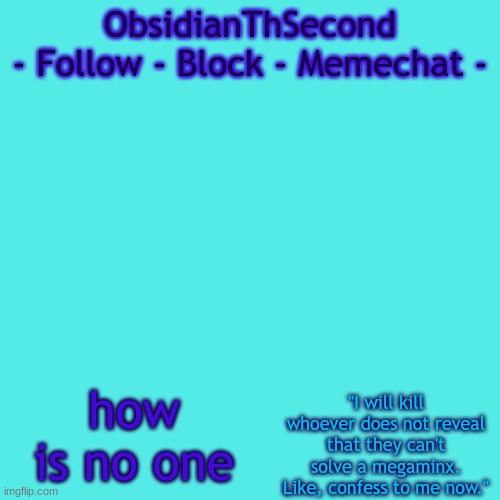 ObsidianThSecond
- Follow - Block - Memechat -

how
is no one

"I will kill whoever does not reveal that they can't solve a megaminx. Like, confess to me now."

imgflip.com