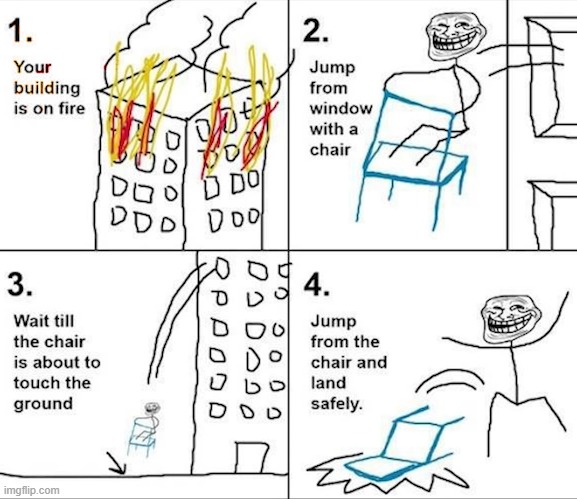 1.

Your building is on fire

2.

Jump from window with a chair

3.

Wait till the chair is about to touch the ground

4.

Jump from the chair and land safely.

imgflip.com