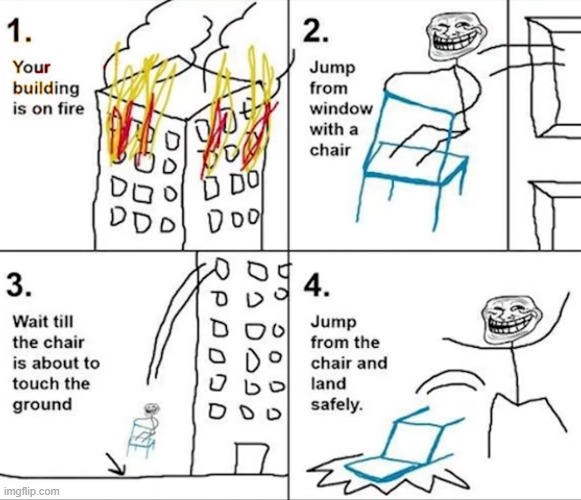 1.
Your building is on fire

2.
Jump from window with a chair

3.
Wait till the chair is about to touch the ground

4.
Jump from the chair and land safely.

imgflip.com