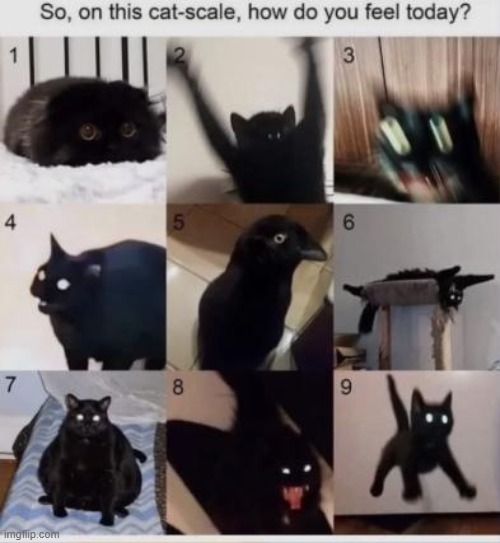 So, on this cat-scale, how do you feel today?

1

2

3

4

5

6

7

8

9

imgflip.com