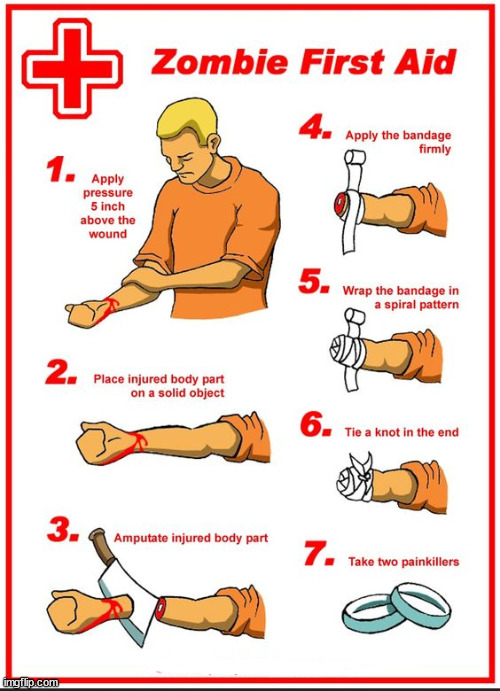 Zombie First Aid

1. Apply pressure 5 inch above the wound

2. Place injured body part on a solid object

3. Amputate injured body part

4. Apply the bandage firmly

5. Wrap the bandage in a spiral pattern

6. Tie a knot in the end

7. Take two painkillers

imgflip.com