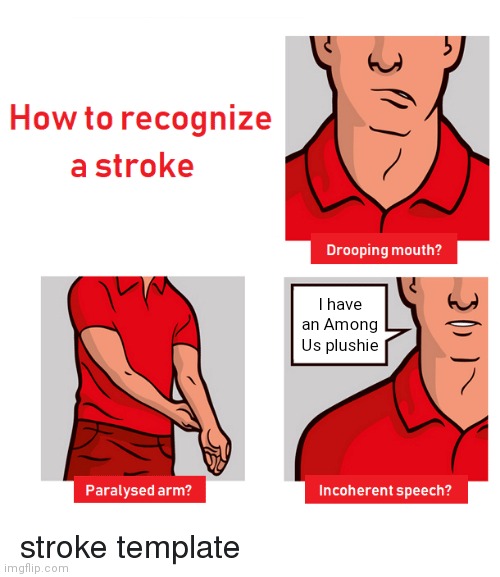 How to recognize a stroke

Drooping mouth?

Paralysed arm?

I have an Among Us plushie

Incoherent speech?

stroke template

imgflip.com