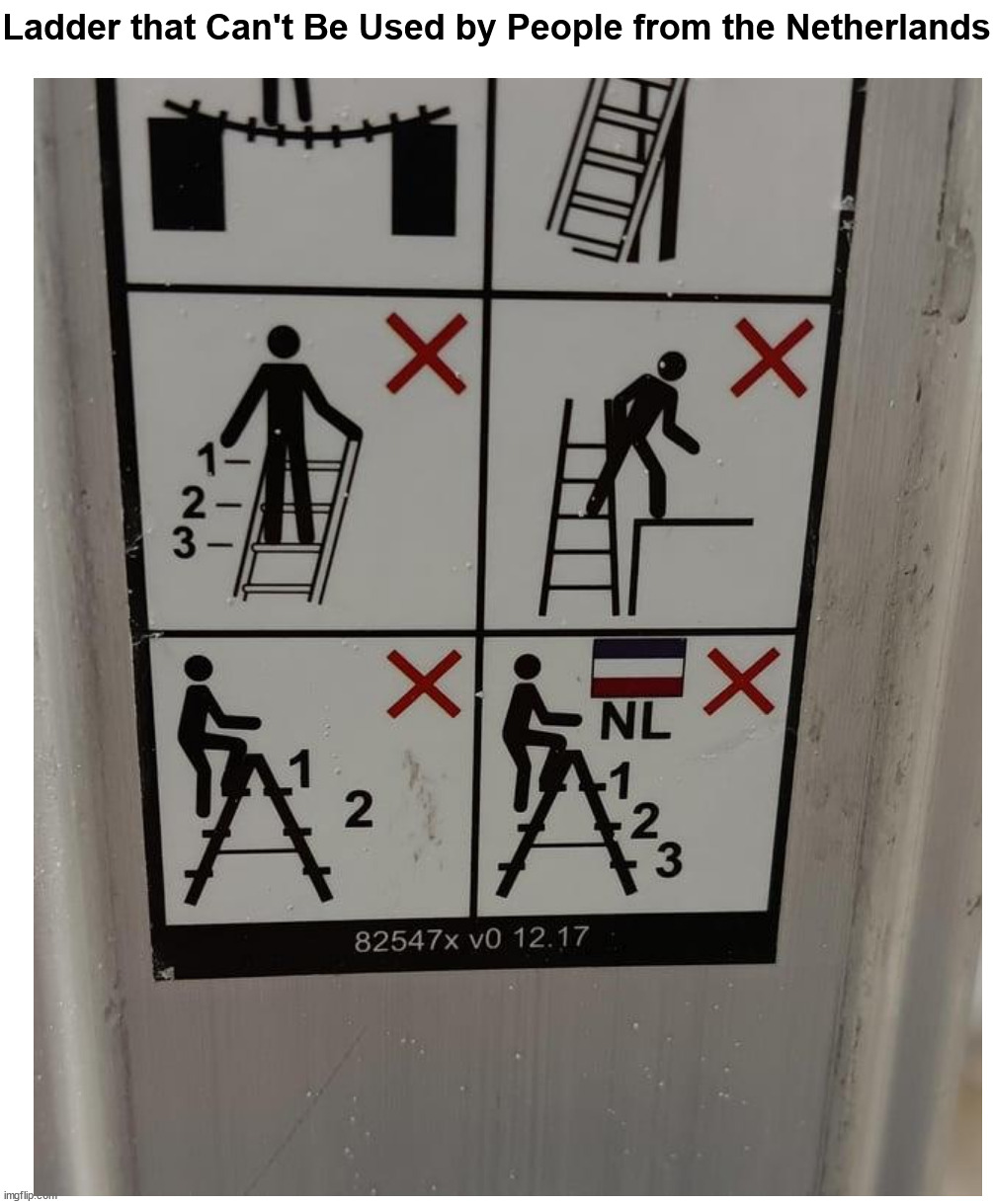 Ladder that Can't Be Used by People from the Netherlands

1
2
3

1
2

NL
1
2
3

82547x v0 12.17

imgflip.com