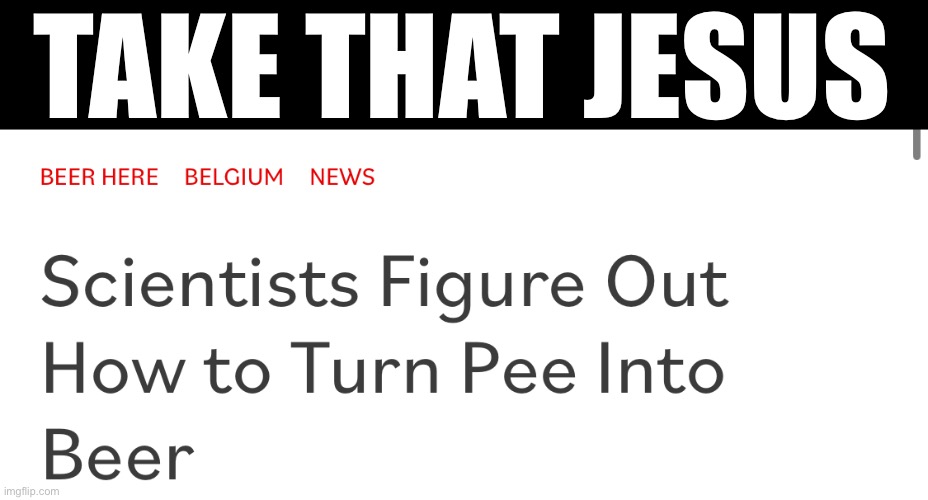 TAKE THAT JESUS

BEER HERE BELGIUM NEWS

Scientists Figure Out How to Turn Pee Into Beer

imgflip.com