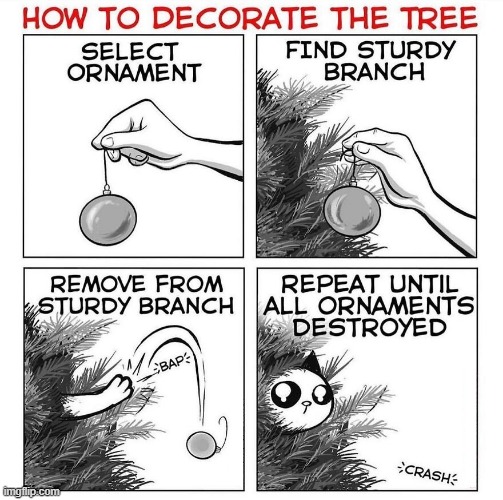 HOW TO DECORATE THE TREE

SELECT ORNAMENT

FIND STURDY BRANCH

REMOVE FROM STURDY BRANCH

BAP

REPEAT UNTIL ALL ORNAMENTS DESTROYED

CRASH

imgflip.com