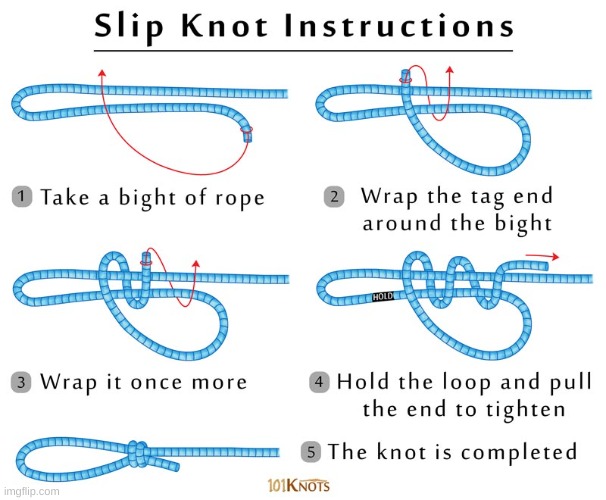 Slip Knot Instructions

1 Take a bight of rope

2 Wrap the tag end around the bight

3 Wrap it once more

HOLD

4 Hold the loop and pull the end to tighten

5 The knot is completed

101KNOTS

imgflip.com