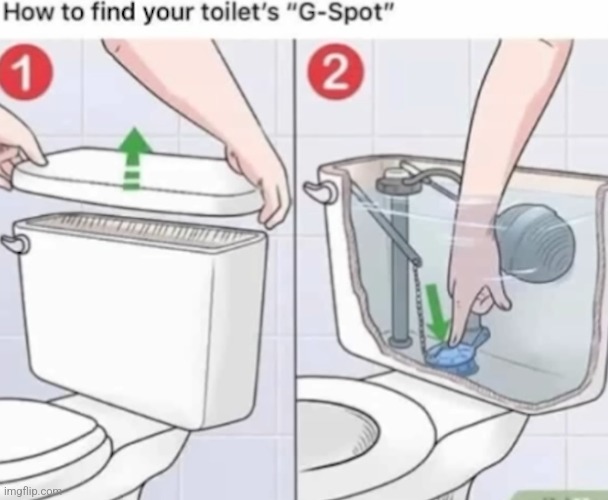 How to find your toilet's "G-Spot"

1

2

imgflip.com