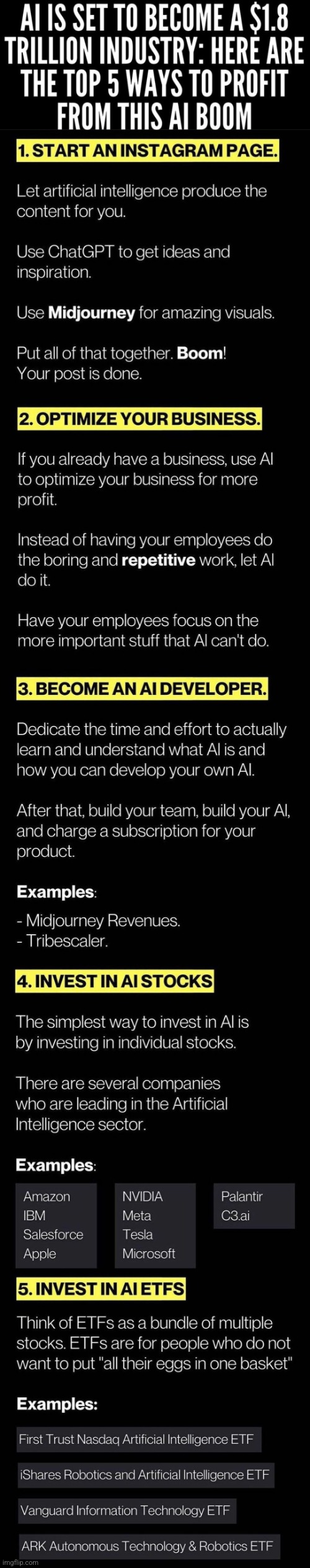 AI IS SET TO BECOME A $1.8 TRILLION INDUSTRY: HERE ARE THE TOP 5 WAYS TO PROFIT FROM THIS AI BOOM

1. START AN INSTAGRAM PAGE.

Let artificial intelligence produce the content for you.

Use ChatGPT to get ideas and inspiration.

Use Midjourney for amazing visuals.

Put all of that together. Boom! Your post is done.

2. OPTIMIZE YOUR BUSINESS.

If you already have a business, use AI to optimize your business for more profit.

Instead of having your employees do the boring and repetitive work, let AI do it.

Have your employees focus on the more important stuff that AI can't do.

3. BECOME AN AI DEVELOPER.

Dedicate the time and effort to actually learn and understand what AI is and how you can develop your own AI.

After that, build your team, build your AI, and charge a subscription for your product.

Examples:

- Midjourney Revenues.
- Tribescaler.

4. INVEST IN AI STOCKS

The simplest way to invest in AI is by investing in individual stocks.

There are several companies who are leading in the Artificial Intelligence sector.

Examples:

Amazon
IBM
Salesforce
Apple

NVIDIA
Meta
Tesla
Microsoft

Palantir
C3.ai

5. INVEST IN AI ETFS

Think of ETFs as a bundle of multiple stocks. ETFs are for people who do not want to put "all their eggs in one basket"

Examples:

First Trust Nasdaq Artificial Intelligence ETF

iShares Robotics and Artificial Intelligence ETF

Vanguard Information Technology ETF

ARK Autonomous Technology & Robotics ETF

imgflip.com