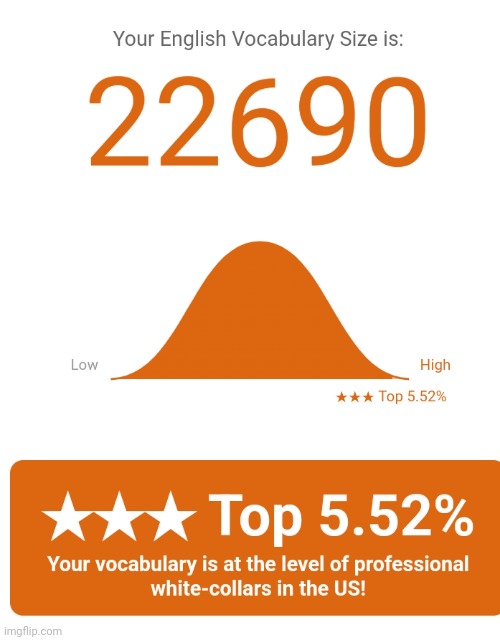 Your English Vocabulary Size is:

22690

Low

High

★★★ Top 5.52%

★★★ Top 5.52%

Your vocabulary is at the level of professional white-collars in the US!

imgflip.com