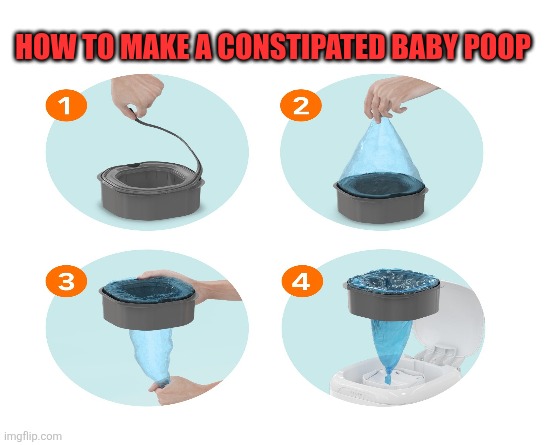 HOW TO MAKE A CONSTIPATED BABY POOP

1

2

3

4

imgflip.com