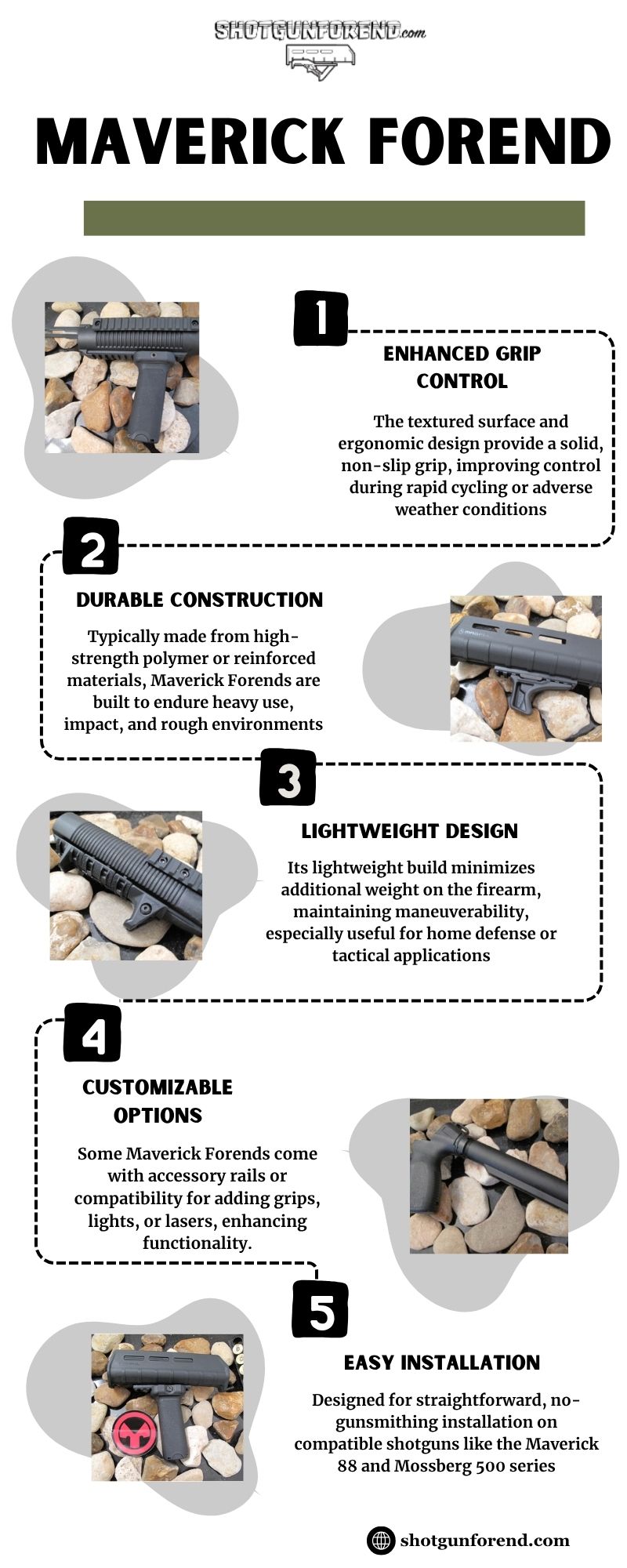 SHOTGUNFOREND.com

MAVERICK FOREND

1

ENHANCED GRIP CONTROL

The textured surface and ergonomic design provide a solid, non-slip grip, improving control during rapid cycling or adverse weather conditions

2

DURABLE CONSTRUCTION

Typically made from high-strength polymer or reinforced materials, Maverick Forends are built to endure heavy use, impact, and rough environments

3

LIGHTWEIGHT DESIGN

Its lightweight build minimizes additional weight on the firearm, maintaining maneuverability, especially useful for home defense or tactical applications

4

CUSTOMIZABLE OPTIONS

Some Maverick Forends come with accessory rails or compatibility for adding grips, lights, or lasers, enhancing functionality.

5

EASY INSTALLATION

Designed for straightforward, no-gunsmithing installation on compatible shotguns like the Maverick 88 and Mossberg 500 series

shotgunforend.com