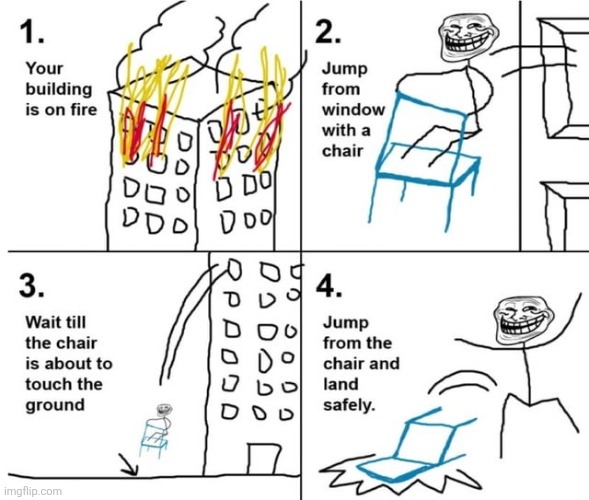 1.

Your building is on fire

2.

Jump from window with a chair

3.

Wait till the chair is about to touch the ground

4.

Jump from the chair and land safely.

imgflip.com