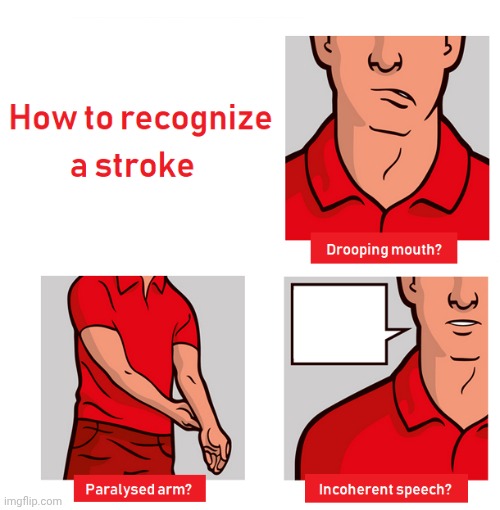 How to recognize a stroke

Drooping mouth?

Paralysed arm?

Incoherent speech?

imgflip.com