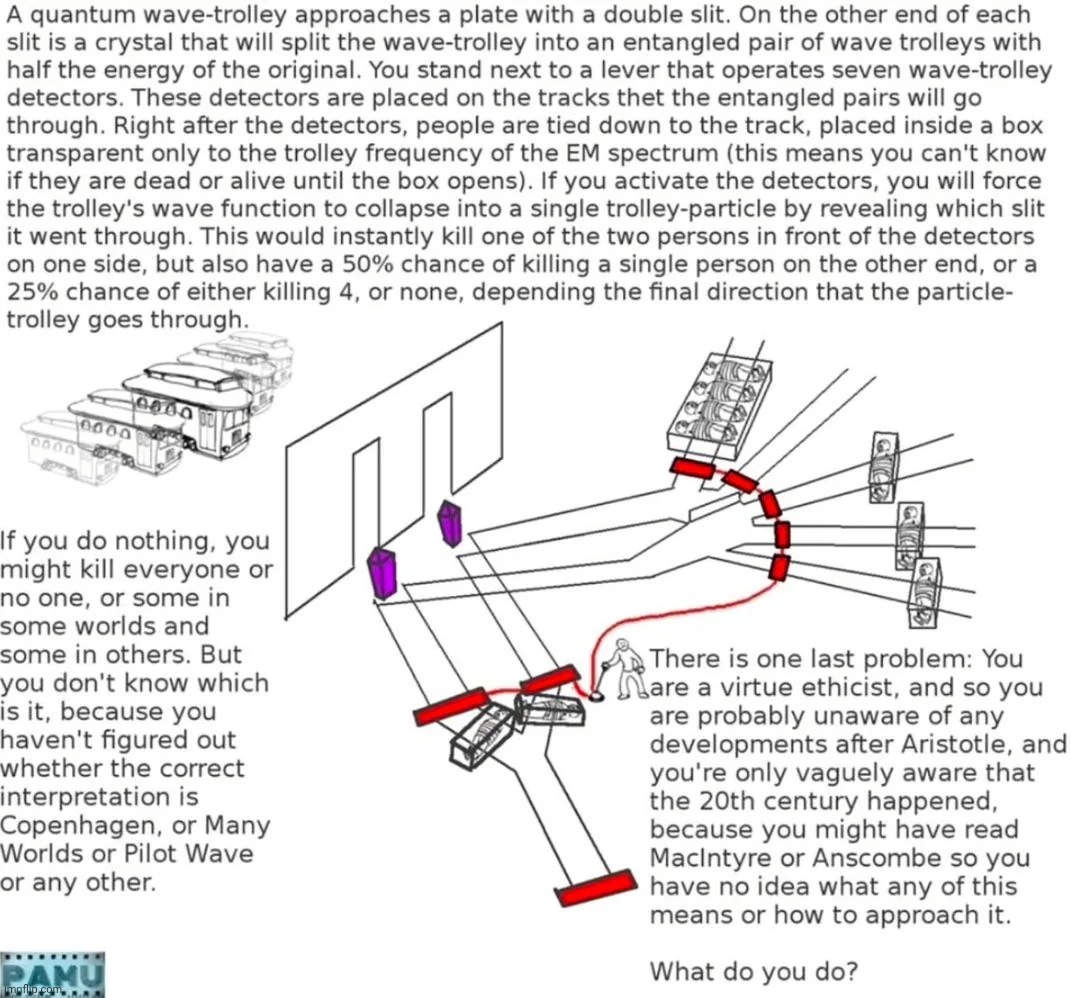 A quantum wave-trolley approaches a plate with a double slit. On the other end of each slit is a crystal that will split the wave-trolley into an entangled pair of wave trolleys with half the energy of the original. You stand next to a lever that operates seven wave-trolley detectors. These detectors are placed on the tracks thet the entangled pairs will go through. Right after the detectors, people are tied down to the track, placed inside a box transparent only to the trolley frequency of the EM spectrum (this means you can't know if they are dead or alive until the box opens). If you activate the detectors, you will force the trolley's wave function to collapse into a single trolley-particle by revealing which slit it went through. This would instantly kill one of the two persons in front of the detectors on one side, but also have a 50% chance of killing a single person on the other end, or a 25% chance of either killing 4, or none, depending the final direction that the particle-trolley goes through.

If you do nothing, you might kill everyone or no one, or some in some worlds and some in others. But you don't know which is it, because you haven't figured out whether the correct interpretation is Copenhagen, or Many Worlds or Pilot Wave or any other.

There is one last problem: You are a virtue ethicist, and so you are probably unaware of any developments after Aristotle, and you're only vaguely aware that the 20th century happened, because you might have read MacIntyre or Anscombe so you have no idea what any of this means or how to approach it.

What do you do?

PAMU

imgflip.com