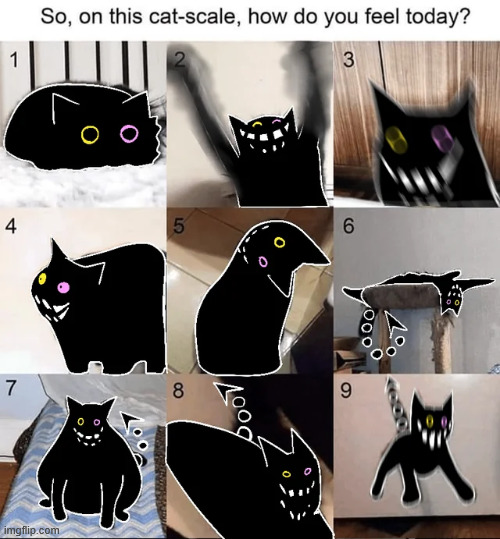 So, on this cat-scale, how do you feel today?

1

2

3

4

5

6

7

8

9

imgflip.com