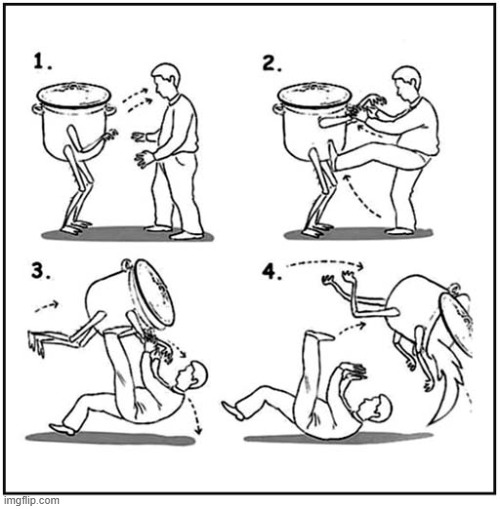 1.

2.

3.

4.

imgflip.com