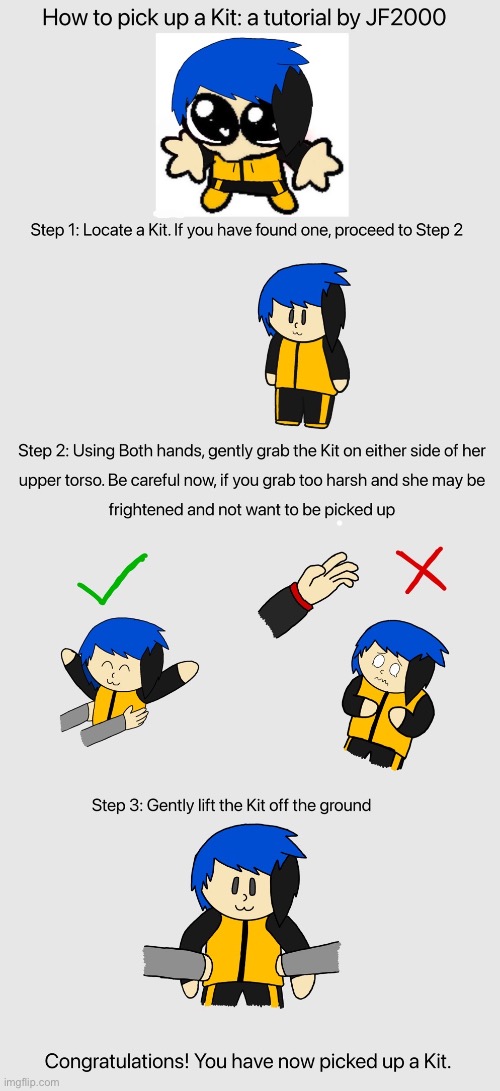 How to pick up a Kit: a tutorial by JF2000

Step 1: Locate a Kit. If you have found one, proceed to Step 2

Step 2: Using Both hands, gently grab the Kit on either side of her upper torso. Be careful now, if you grab too harsh and she may be frightened and not want to be picked up

Step 3: Gently lift the Kit off the ground

Congratulations! You have now picked up a Kit.

imgflip.com