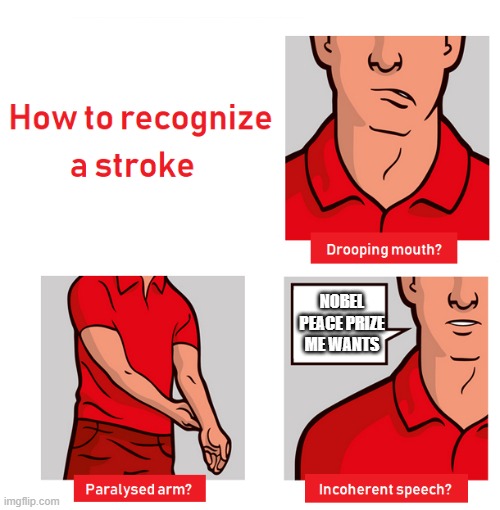 How to recognize a stroke

Drooping mouth?

Paralysed arm?

NOBEL PEACE PRIZE ME WANTS

Incoherent speech?

imgflip.com