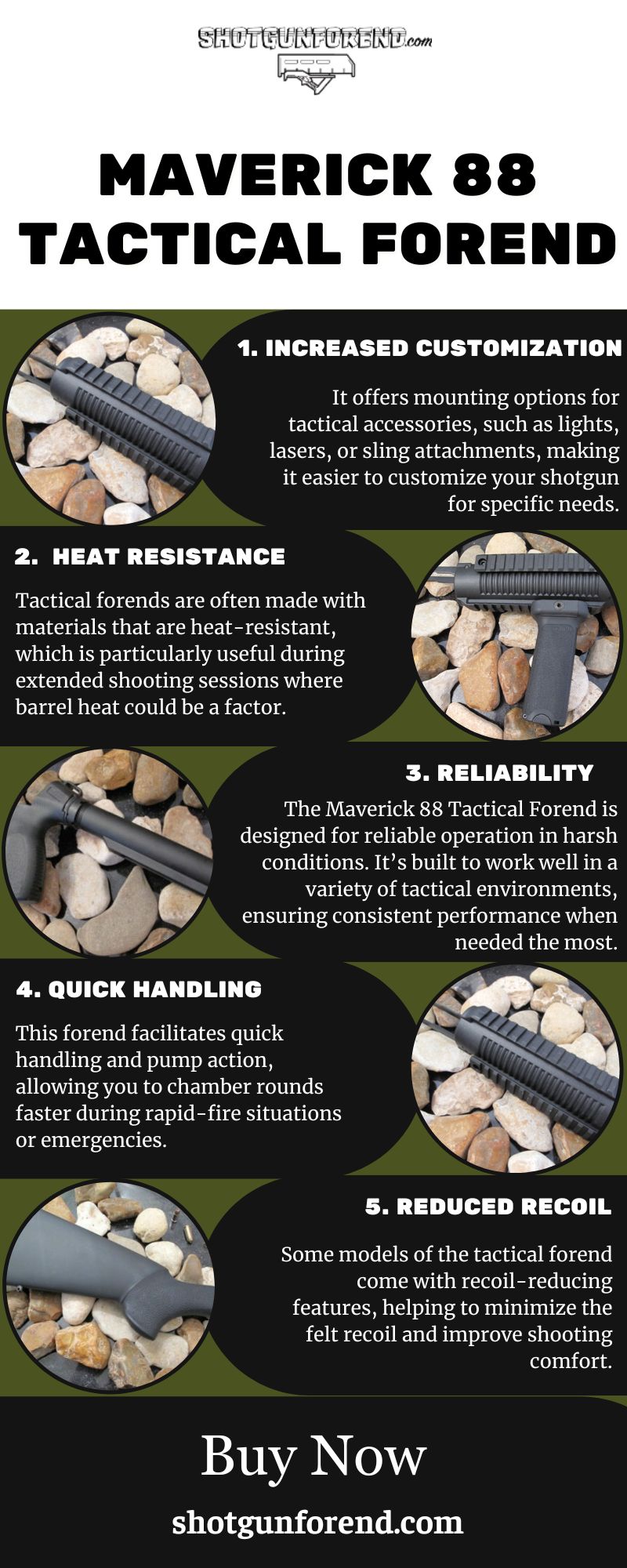 SHOTGUNFOREND.com

MAVERICK 88 TACTICAL FOREND

1. INCREASED CUSTOMIZATION

It offers mounting options for tactical accessories, such as lights, lasers, or sling attachments, making it easier to customize your shotgun for specific needs.

2. HEAT RESISTANCE

Tactical forends are often made with materials that are heat-resistant, which is particularly useful during extended shooting sessions where barrel heat could be a factor.

3. RELIABILITY

The Maverick 88 Tactical Forend is designed for reliable operation in harsh conditions. It's built to work well in a variety of tactical environments, ensuring consistent performance when needed the most.

4. QUICK HANDLING

This forend facilitates quick handling and pump action, allowing you to chamber rounds faster during rapid-fire situations or emergencies.

5. REDUCED RECOIL

Some models of the tactical forend come with recoil-reducing features, helping to minimize the felt recoil and improve shooting comfort.

Buy Now

shotgunforend.com