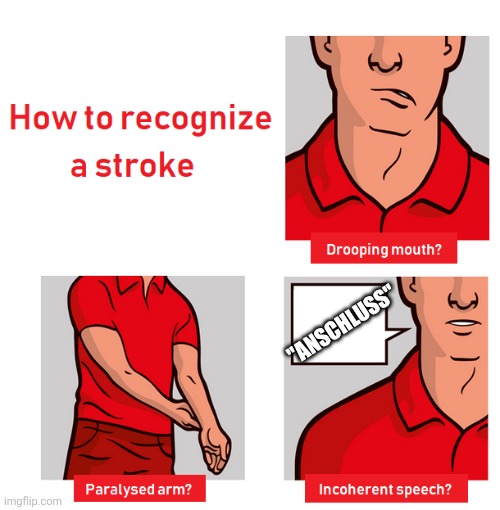 How to recognize a stroke

Drooping mouth?

Paralysed arm?

"ANSCHLUSS"

Incoherent speech?

imgflip.com