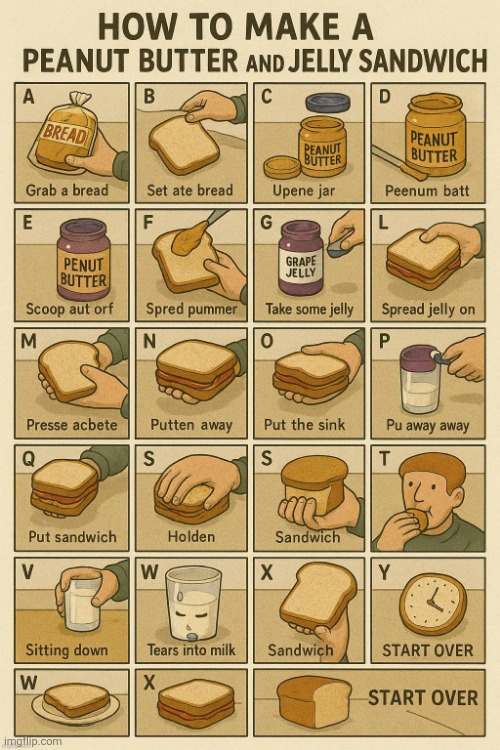 HOW TO MAKE A
PEANUT BUTTER AND JELLY SANDWICH

A
BREAD
Grab a bread

B
Set ate bread

C
PEANUT BUTTER
Upene jar

D
PEANUT BUTTER
Peenum batt

E
PENUT BUTTER
Scoop aut orf

F
Spred pummer

G
GRAPE JELLY
Take some jelly

L
Spread jelly on

M
Presse acbete

N
Putten away

O
Put the sink

P
Pu away away

Q
Put sandwich

S
Holden

S
Sandwich

T

V
Sitting down

W
Tears into milk

X
Sandwich

Y
START OVER

W

X

START OVER

imgflip.com