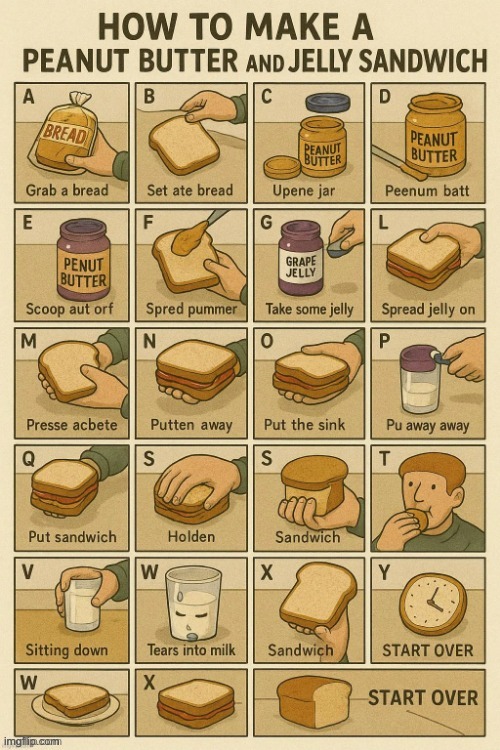 HOW TO MAKE A
PEANUT BUTTER AND JELLY SANDWICH

A
BREAD
Grab a bread

B
Set ate bread

C
PEANUT BUTTER
Upene jar

D
PEANUT BUTTER
Peenum batt

E
PENUT BUTTER
Scoop aut orf

F
Spred pummer

G
GRAPE JELLY
Take some jelly

L
Spread jelly on

M
Presse acbete

N
Putten away

O
Put the sink

P
Pu away away

Q
Put sandwich

S
Holden

S
Sandwich

T

V
Sitting down

W
Tears into milk

X
Sandwich

Y
START OVER

W

X

START OVER

imgflip.com