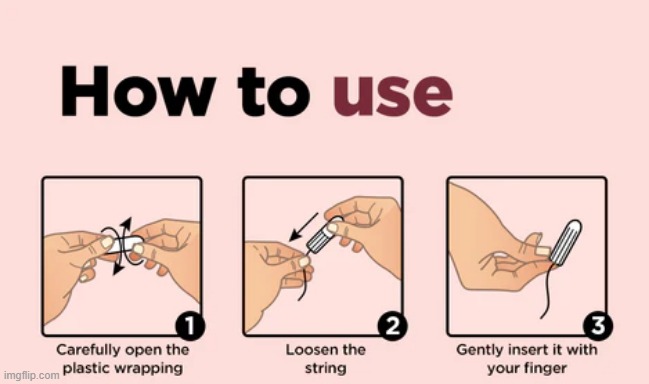 How to use

1
Carefully open the plastic wrapping

2
Loosen the string

3
Gently insert it with your finger

imgflip.com