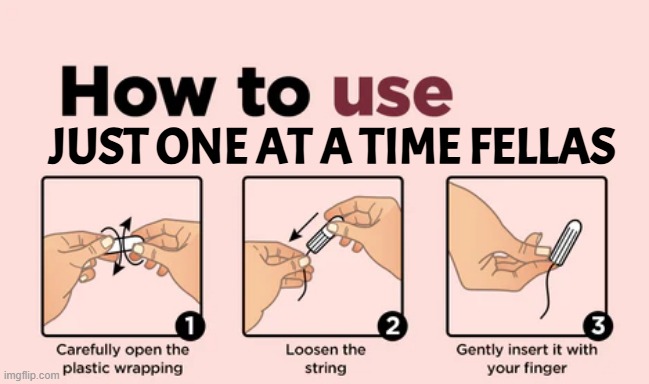 How to use
JUST ONE AT A TIME FELLAS

1
Carefully open the plastic wrapping

2
Loosen the string

3
Gently insert it with your finger

imgflip.com