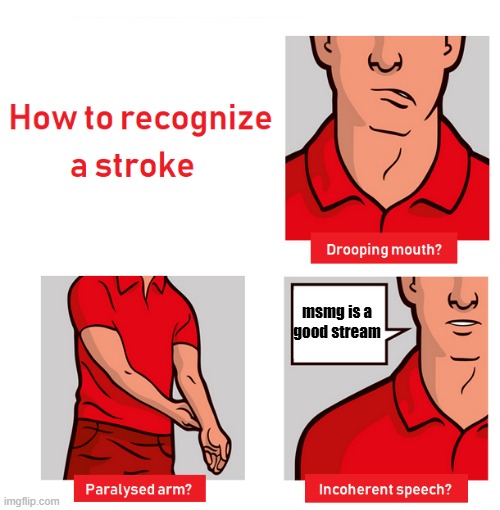 How to recognize a stroke

Drooping mouth?

Paralysed arm?

msmg is a good stream

Incoherent speech?

imgflip.com