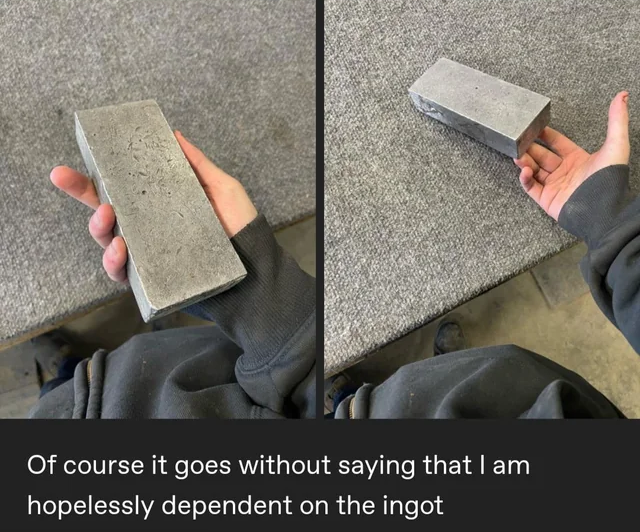 Of course it goes without saying that I am hopelessly dependent on the ingot