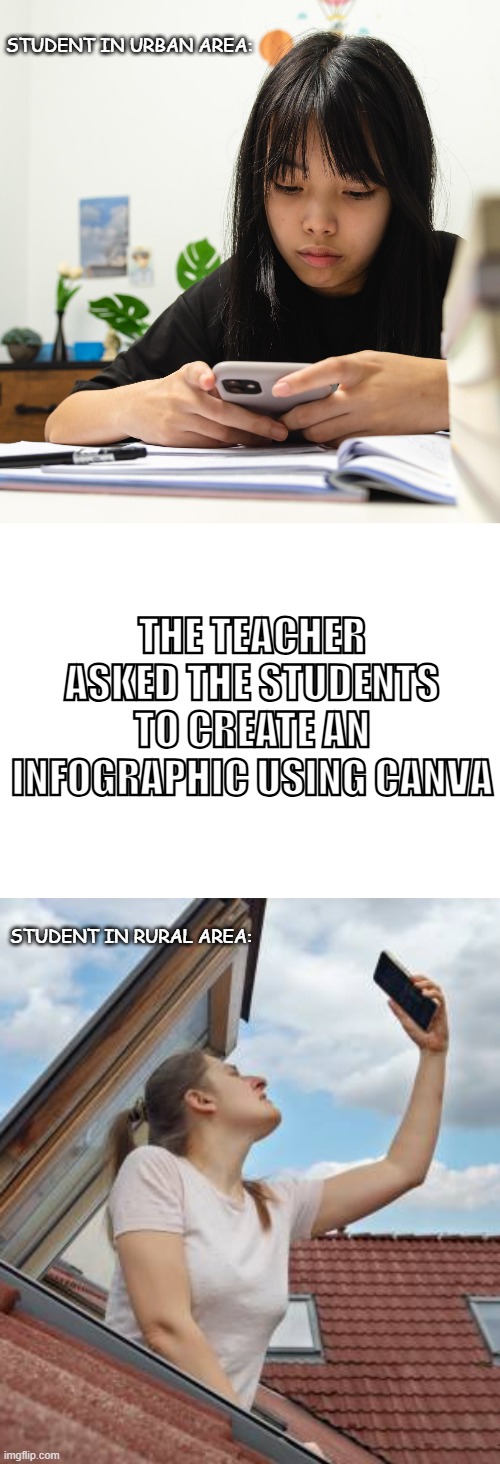 STUDENT IN URBAN AREA:

THE TEACHER ASKED THE STUDENTS TO CREATE AN INFOGRAPHIC USING CANVA

STUDENT IN RURAL AREA:

imgflip.com