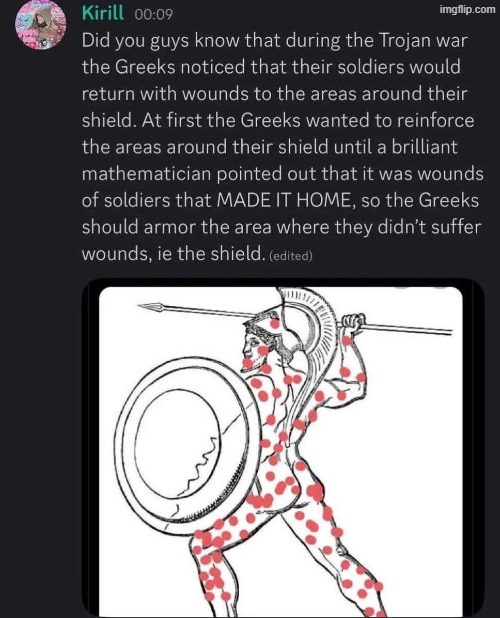 Kirill 00:09

imgflip.com

Did you guys know that during the Trojan war the Greeks noticed that their soldiers would return with wounds to the areas around their shield. At first the Greeks wanted to reinforce the areas around their shield until a brilliant mathematician pointed out that it was wounds of soldiers that MADE IT HOME, so the Greeks should armor the area where they didn't suffer wounds, ie the shield. (edited)