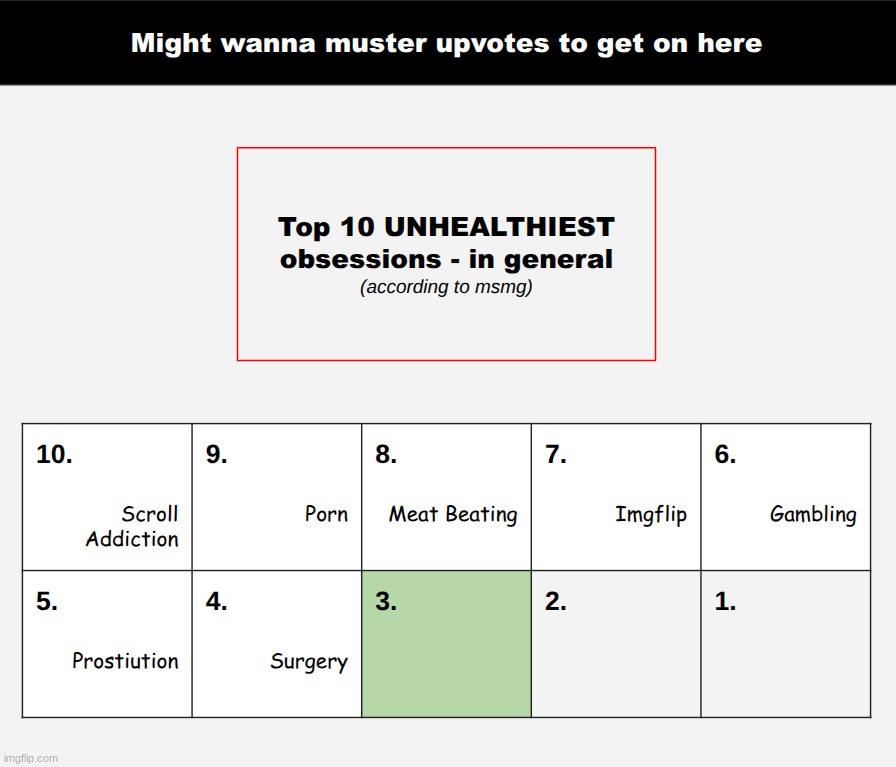 Might wanna muster upvotes to get on here

Top 10 UNHEALTHIEST obsessions - in general
(according to msmg)

| 10. Scroll Addiction | 9. Porn | 8. Meat Beating | 7. Imgflip | 6. Gambling |
|---|---|---|---|---|
| 5. Prostiution | 4. Surgery | 3. | 2. | 1. |

imgflip.com