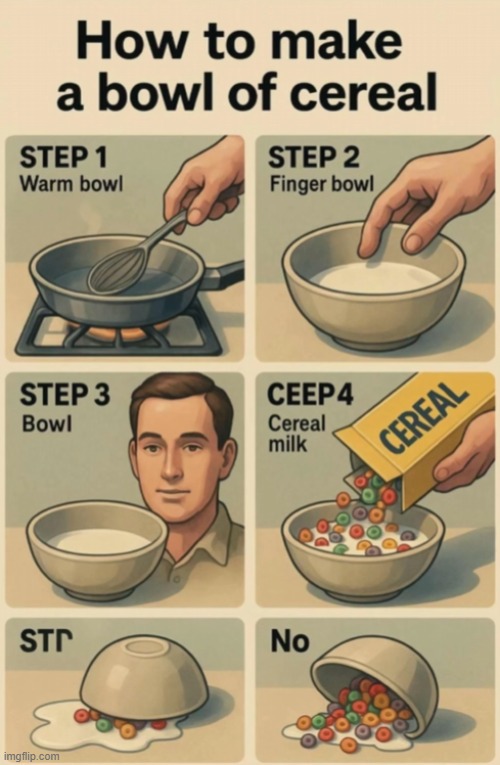 How to make a bowl of cereal

STEP 1
Warm bowl

STEP 2
Finger bowl

STEP 3
Bowl

CEEP4
Cereal milk

CEREAL

STΓ

No

imgflip.com