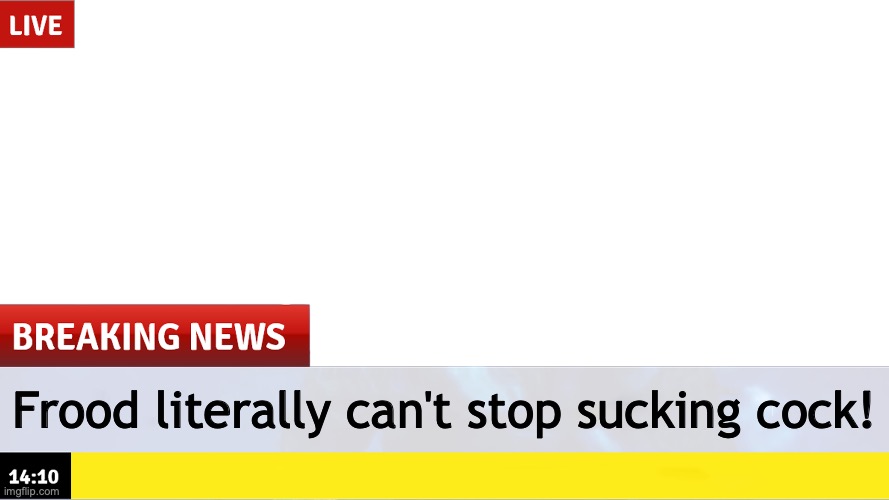 LIVE

BREAKING NEWS

Frood literally can't stop sucking cock!

14:10
imgflip.com