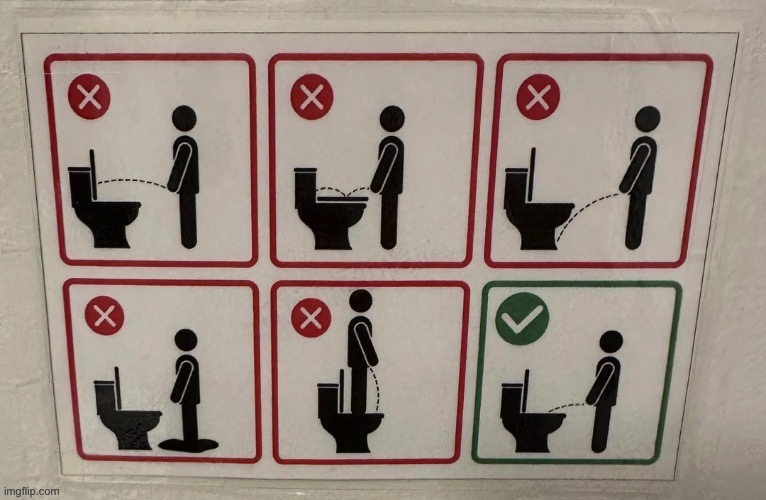 imgflip.com